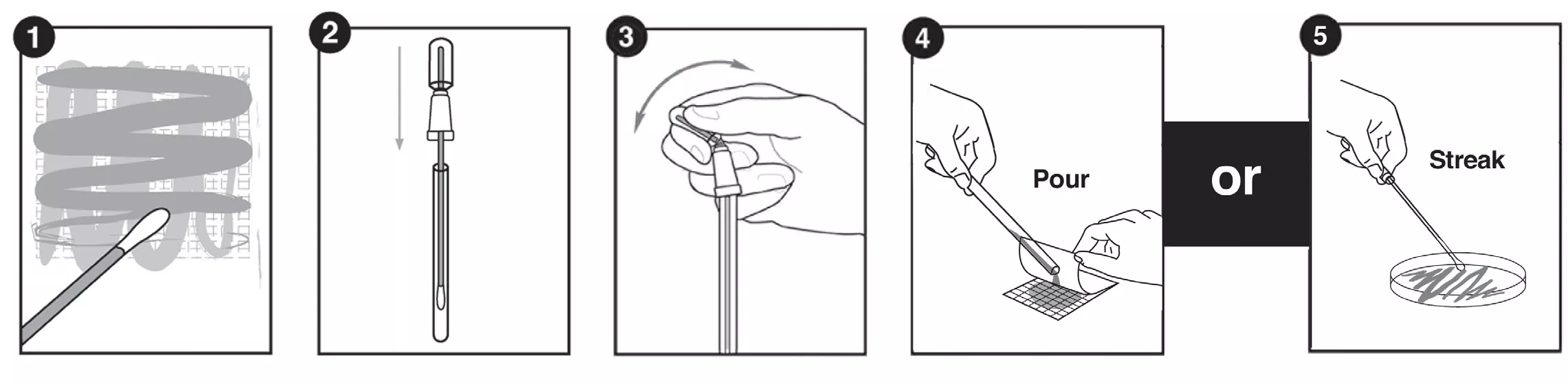 1

2

3

4

Pour

or

5

Streak