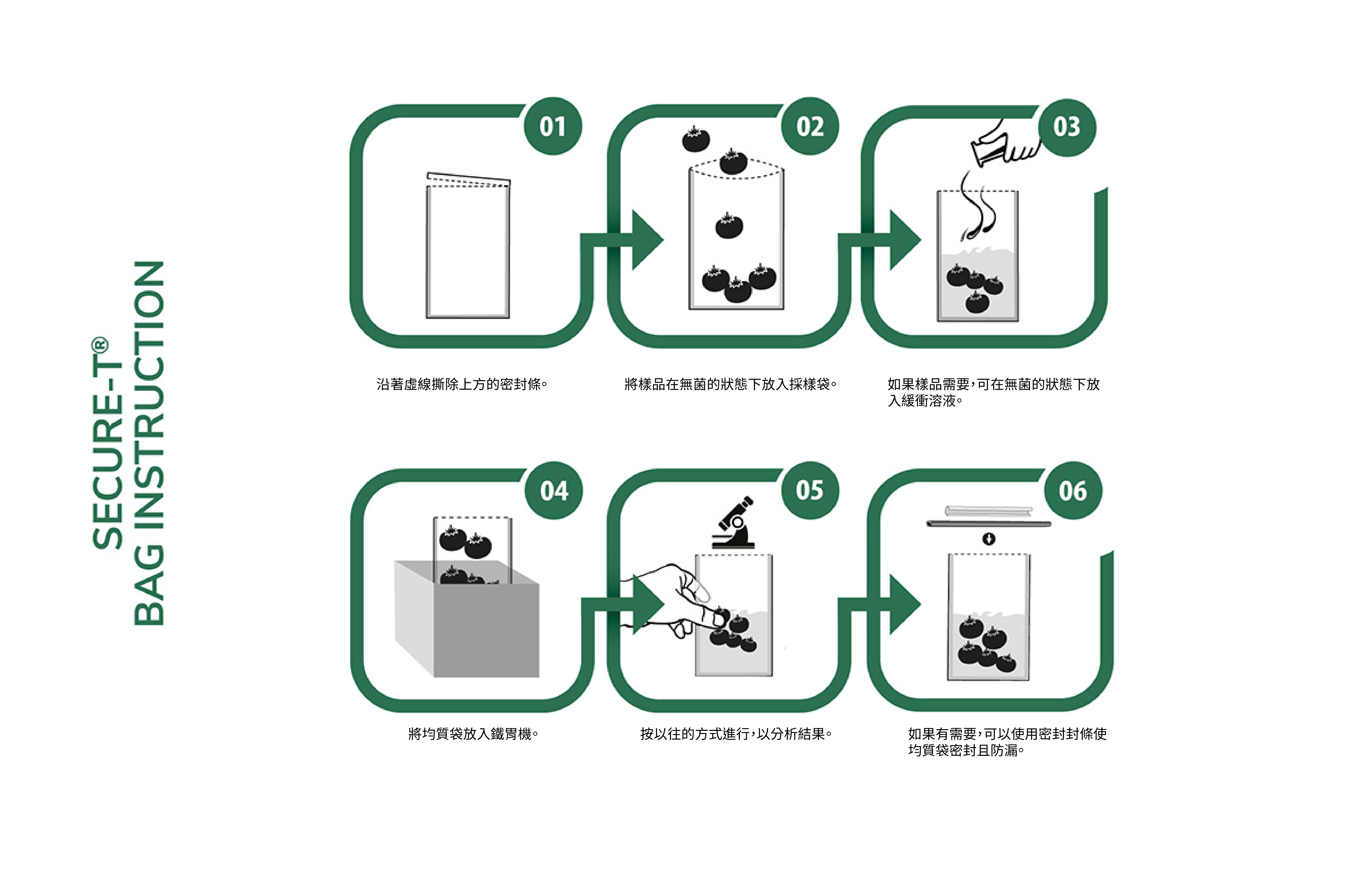 SECURE-T®
BAG INSTRUCTION

01

沿著虛線撕除上方的密封條。

02

將樣品在無菌的狀態下放入採樣袋。

03

如果樣品需要，可在無菌的狀態下放入緩衝溶液。

04

將均質袋放入鐵胃機。

05

按以往的方式進行，以分析結果。

06

如果有需要，可以使用密封封條使均質袋密封且防漏。